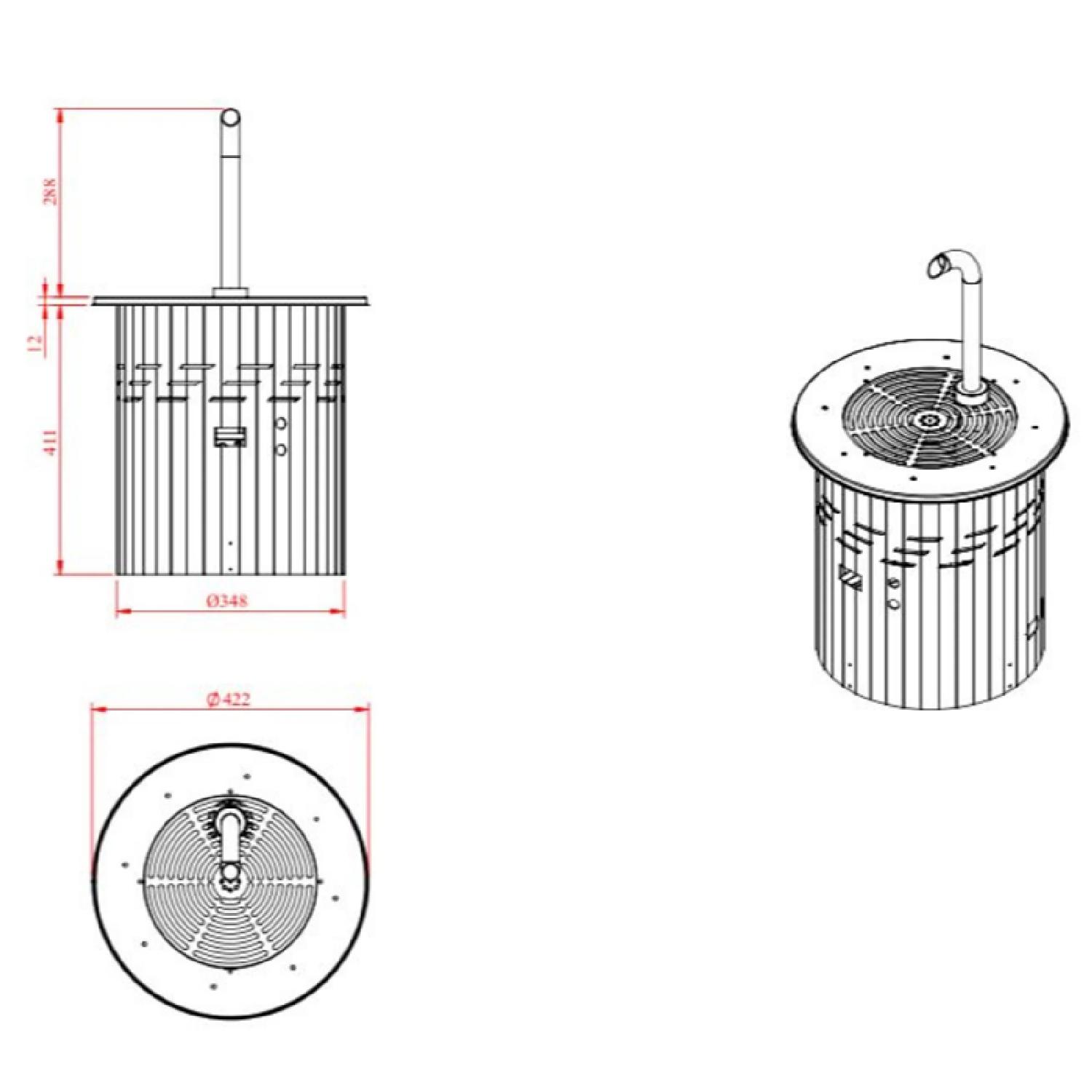 288

12

411

Ø348

Ø422